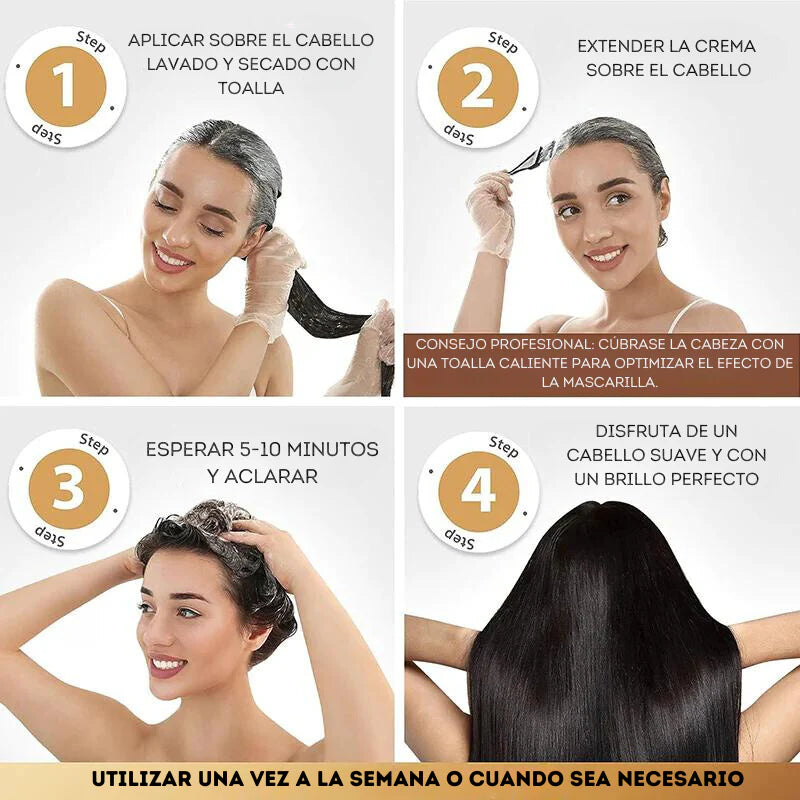 Step
1
Step

APLICAR SOBRE EL CABELLO LAVADO Y SECADO CON TOALLA

Step
2
Step

EXTENDER LA CREMA SOBRE EL CABELLO

CONSEJO PROFESIONAL: CÚBRASE LA CABEZA CON UNA TOALLA CALIENTE PARA OPTIMIZAR EL EFECTO DE LA MASCARILLA.

Step
3
Step

ESPERAR 5-10 MINUTOS Y ACLARAR

Step
4
Step

DISFRUTA DE UN CABELLO SUAVE Y CON UN BRILLO PERFECTO

UTILIZAR UNA VEZ A LA SEMANA O CUANDO SEA NECESARIO